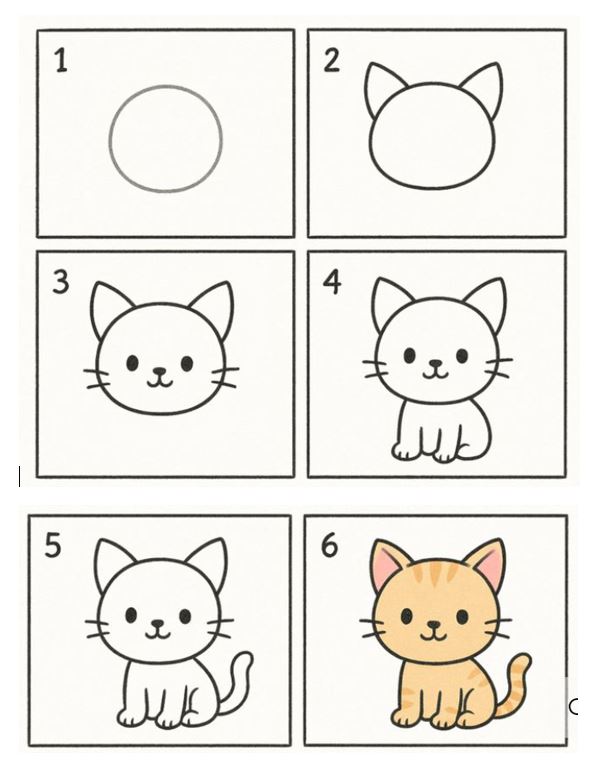 1

2

3

4

5

6